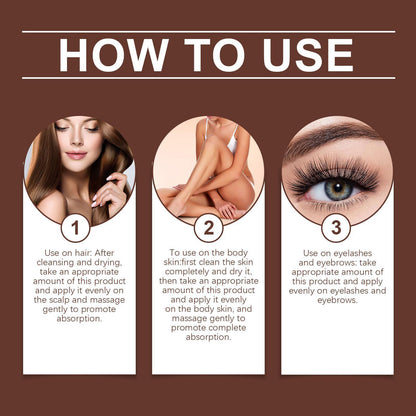 HOW TO USE

1

Use on hair: After cleansing and drying, take an appropriate amount of this product and apply it evenly on the scalp and massage gently to promote absorption.

2

To use on the body skin:first clean the skin completely and dry it, then take an appropriate amount of this product and apply it evenly on the body skin, and massage gently to promote complete absorption.

3

Use on eyelashes and eyebrows: take appropriate amount of this product and apply evenly on eyelashes and eyebrows.